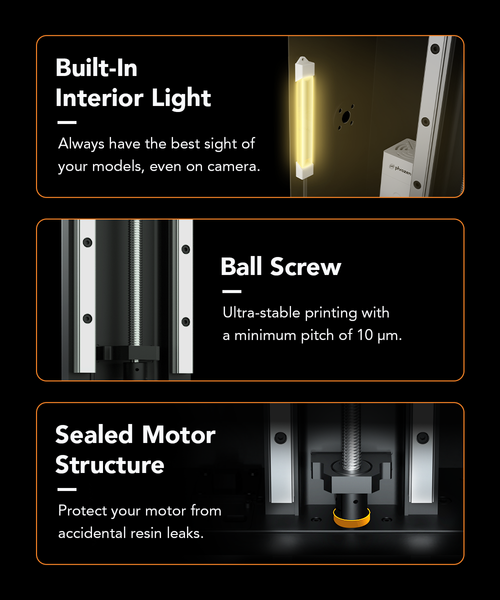 Built-In Interior Light

Always have the best sight of your models, even on camera.

phrozen

Ball Screw

Ultra-stable printing with a minimum pitch of 10 μm.

Sealed Motor Structure

Protect your motor from accidental resin leaks.